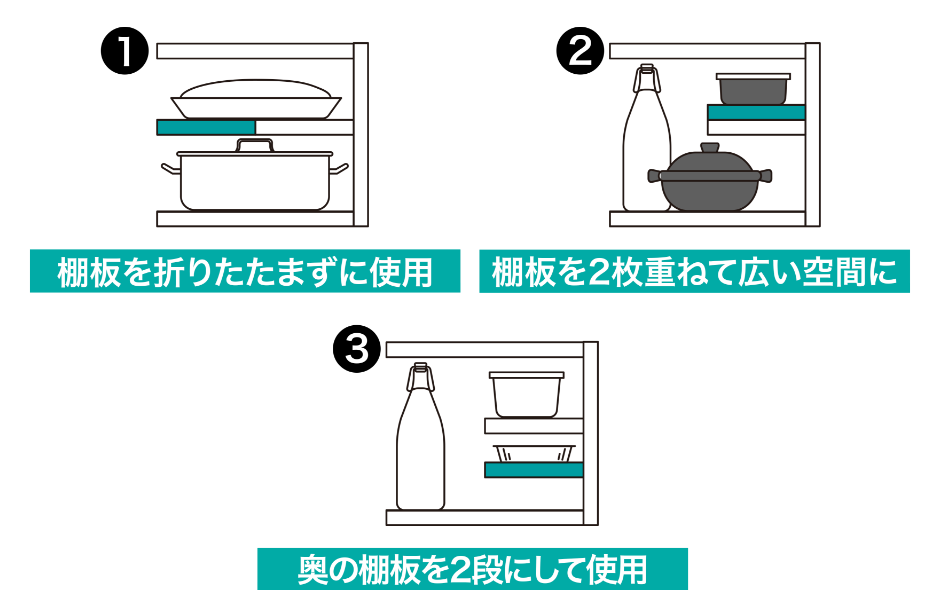 ❶

棚板を折りたたまずに使用

❷

棚板を2枚重ねて広い空間に

❸

奥の棚板を2段にして使用